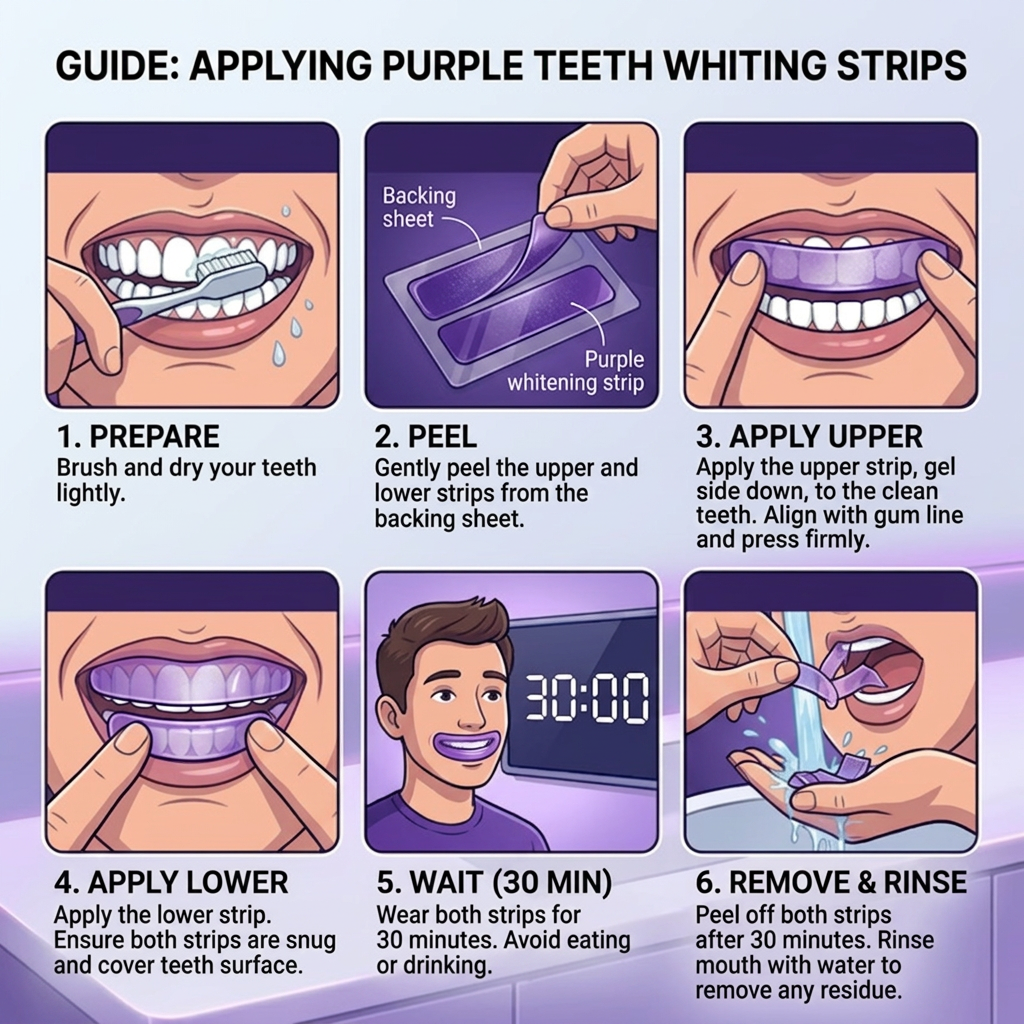 GUIDE: APPLYING PURPLE TEETH WHITING STRIPS

Backing sheet

Purple whitening strip

1. PREPARE
Brush and dry your teeth lightly.

2. PEEL
Gently peel the upper and lower strips from the backing sheet.

3. APPLY UPPER
Apply the upper strip, gel side down, to the clean teeth. Align with gum line and press firmly.

30:00

4. APPLY LOWER
Apply the lower strip. Ensure both strips are snug and cover teeth surface.

5. WAIT (30 MIN)
Wear both strips for 30 minutes. Avoid eating or drinking.

6. REMOVE & RINSE
Peel off both strips after 30 minutes. Rinse mouth with water to remove any residue.